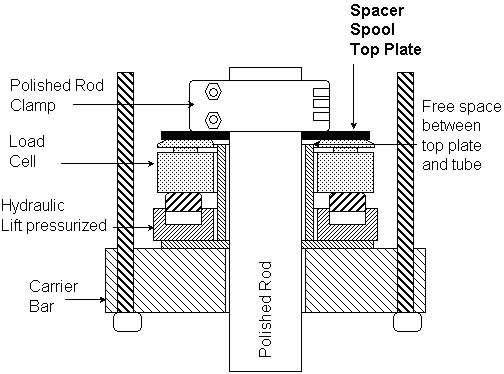 Spacer
Spool
Top Plate

Polished Rod
Clamp

Free space
between
top plate
and tube

Load
Cell

Hydraulic
Lift pressurized

Carrier
Bar

Polished Rod